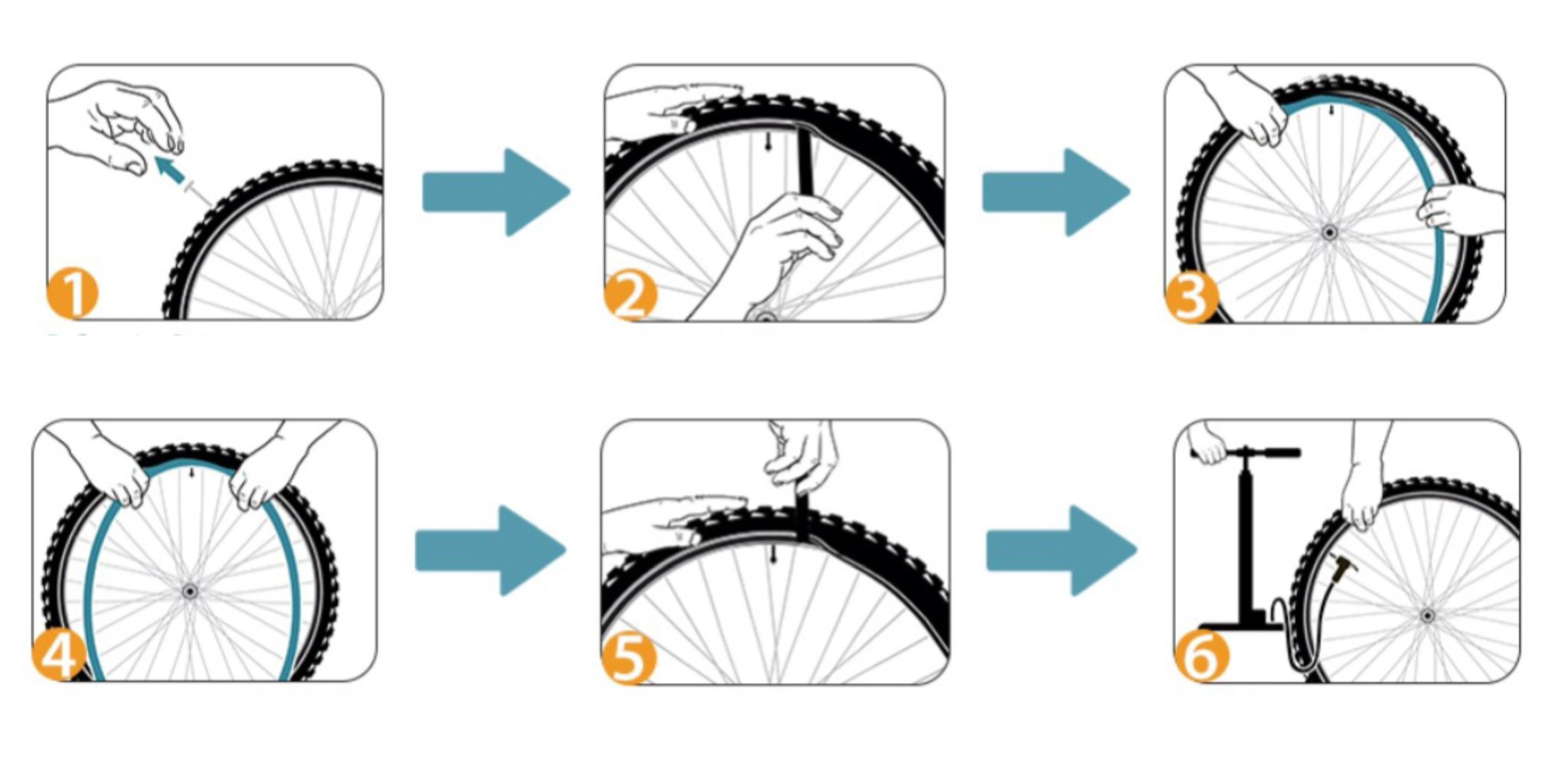 1

2

3

4

5

6