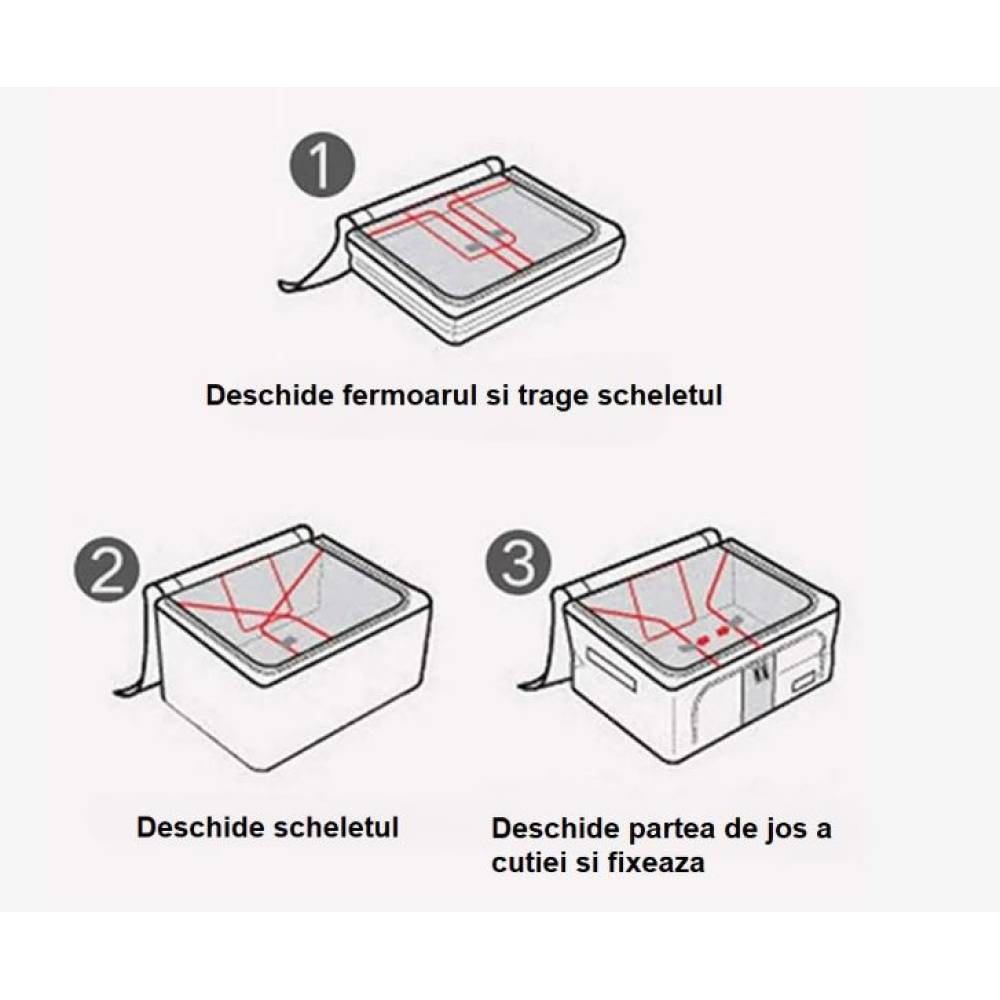 1

Deschide fermoarul si trage scheletul

2

Deschide scheletul

3

Deschide partea de jos a cutiei si fixeaza